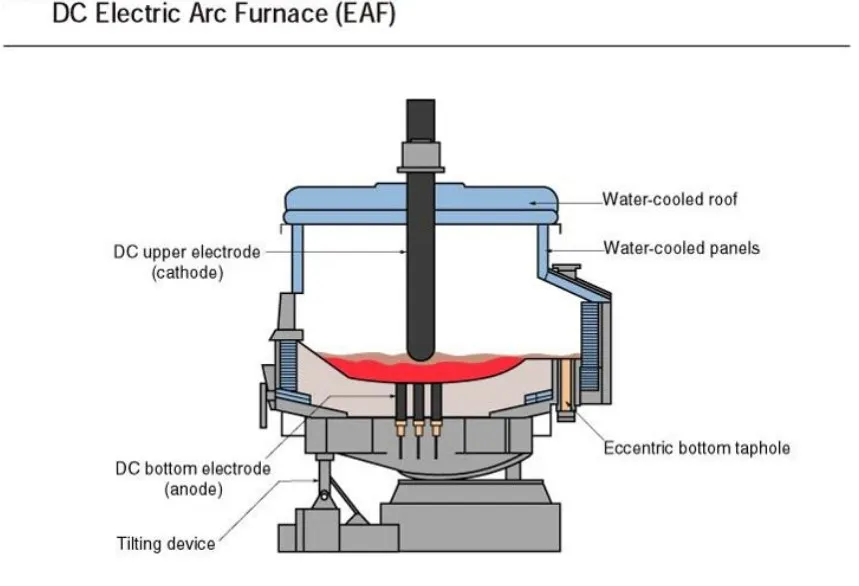 DC Electric Arc Furnace (EAF)

Water-cooled roof

DC upper electrode (cathode)

Water-cooled panels

Eccentric bottom taphole

DC bottom electrode (anode)

Tilting device